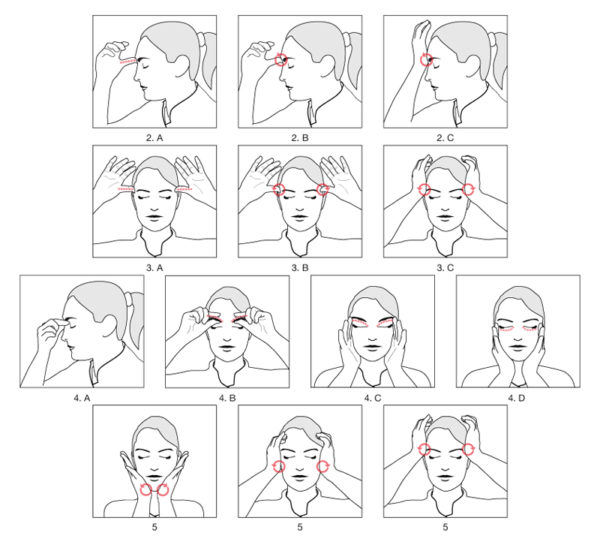 2. A

2. B

2. C

3. A

3. B

3. C

4. A

4. B

4. C

4. D

5

5

5